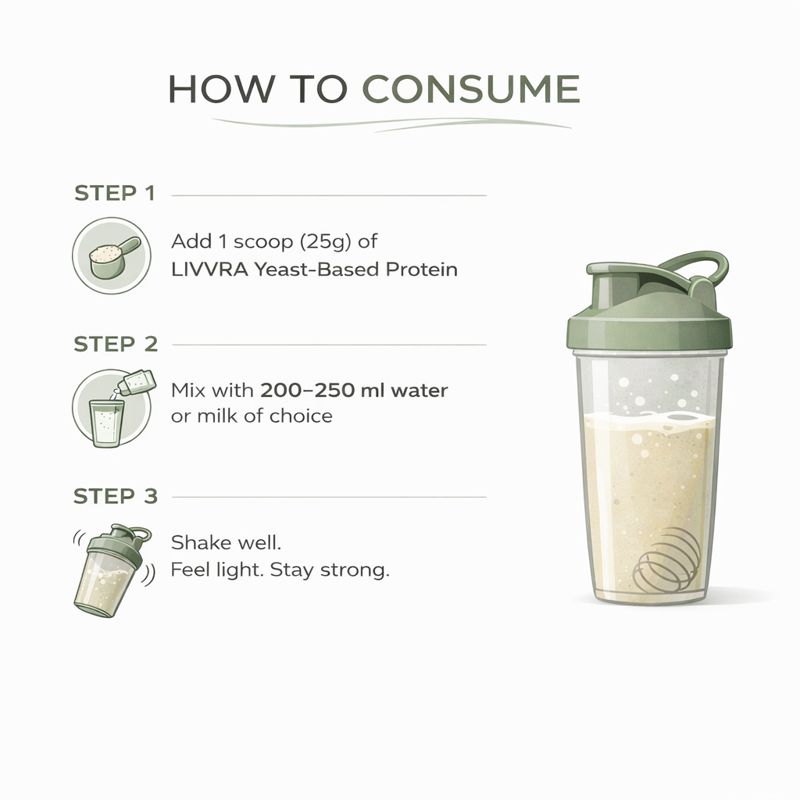 HOW TO CONSUME

STEP 1

Add 1 scoop (25g) of LIVVRA Yeast-Based Protein

STEP 2

Mix with 200–250 ml water or milk of choice

STEP 3

Shake well.
Feel light. Stay strong.